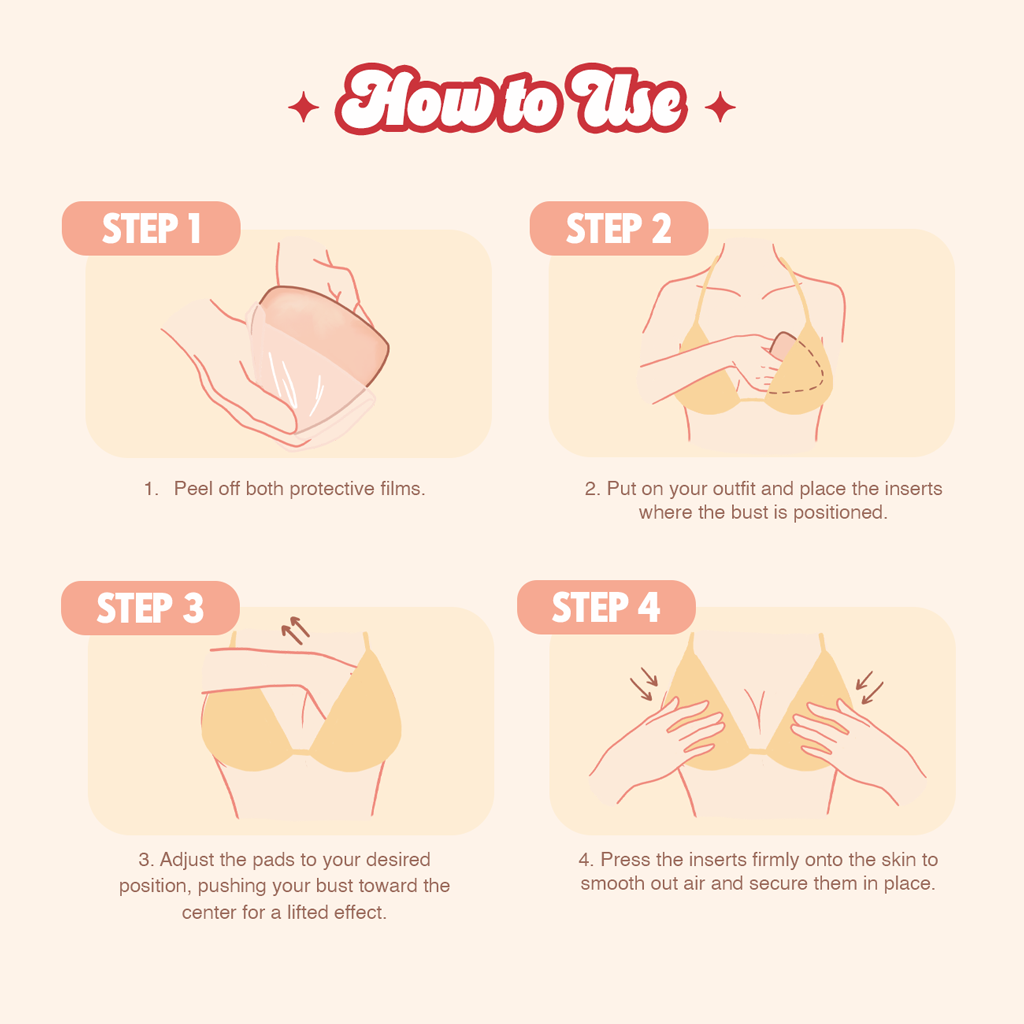 How to Use

STEP 1

1. Peel off both protective films.

STEP 2

2. Put on your outfit and place the inserts where the bust is positioned.

STEP 3

3. Adjust the pads to your desired position, pushing your bust toward the center for a lifted effect.

STEP 4

4. Press the inserts firmly onto the skin to smooth out air and secure them in place.