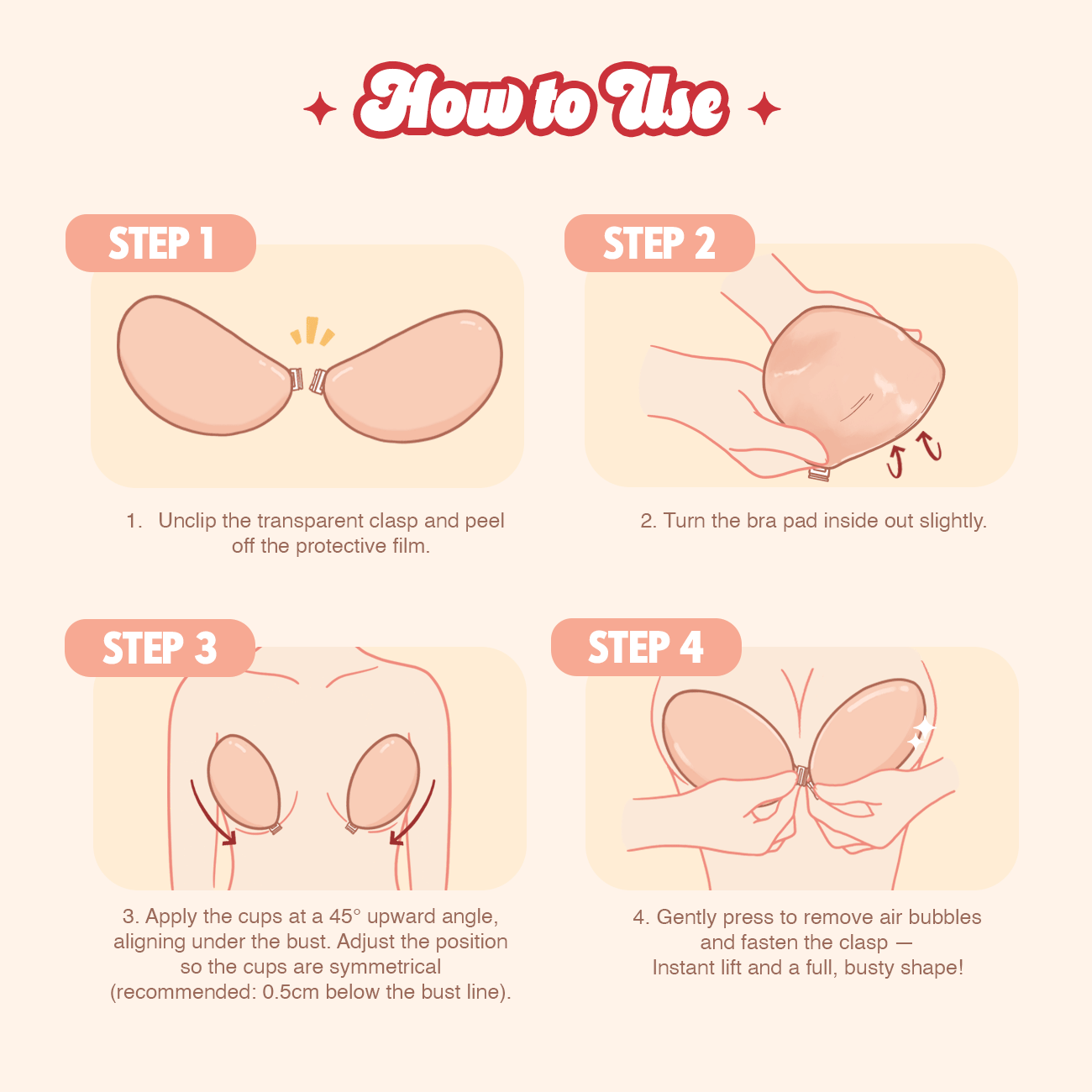 How to Use

STEP 1

1. Unclip the transparent clasp and peel off the protective film.

STEP 2

2. Turn the bra pad inside out slightly.

STEP 3

3. Apply the cups at a 45° upward angle, aligning under the bust. Adjust the position so the cups are symmetrical (recommended: 0.5cm below the bust line).

STEP 4

4. Gently press to remove air bubbles and fasten the clasp — Instant lift and a full, busty shape!